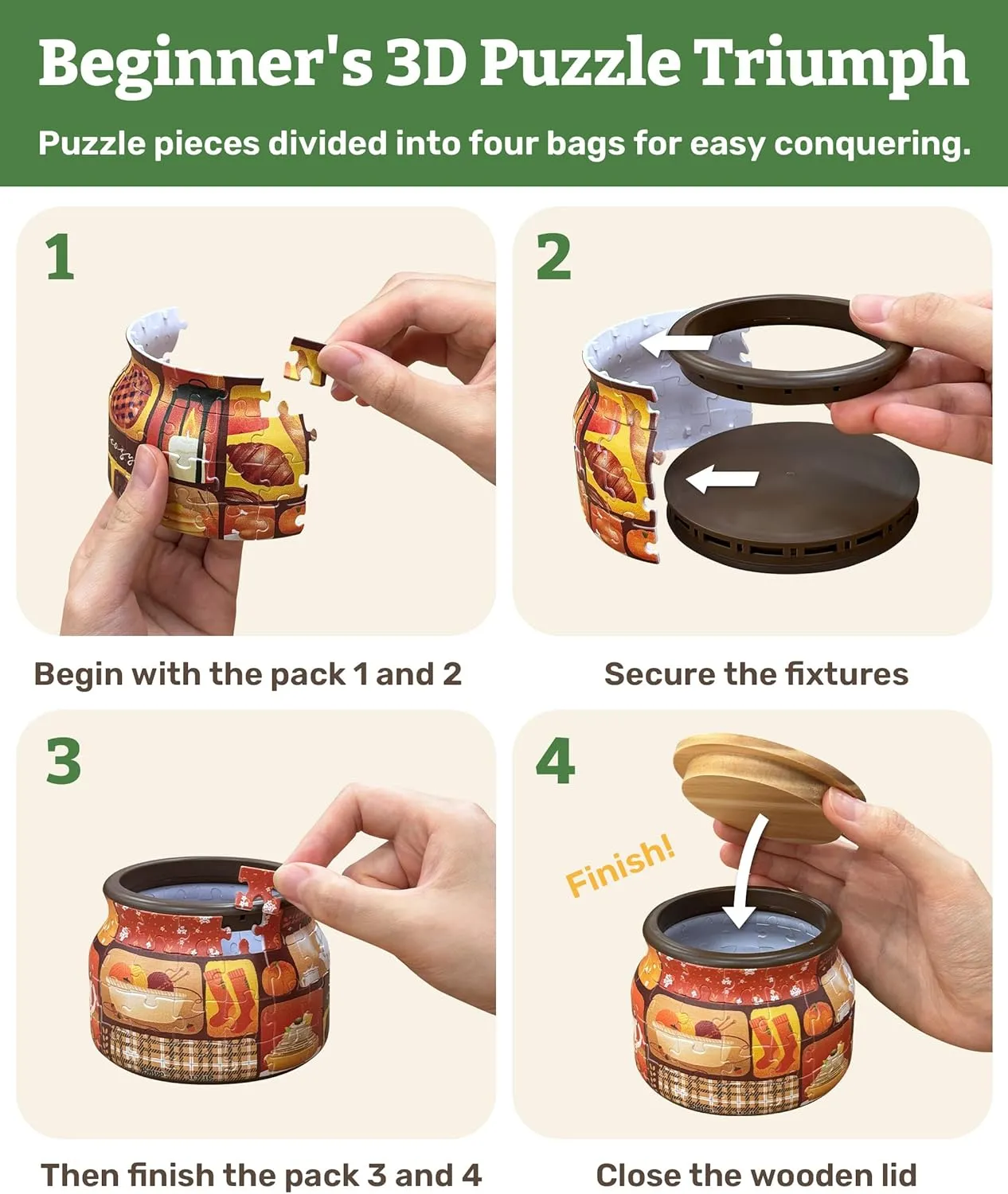 Beginner's 3D Puzzle Triumph

Puzzle pieces divided into four bags for easy conquering.

1

Begin with the pack 1 and 2

2

Secure the fixtures

3

Then finish the pack 3 and 4

4

Finish!

Close the wooden lid