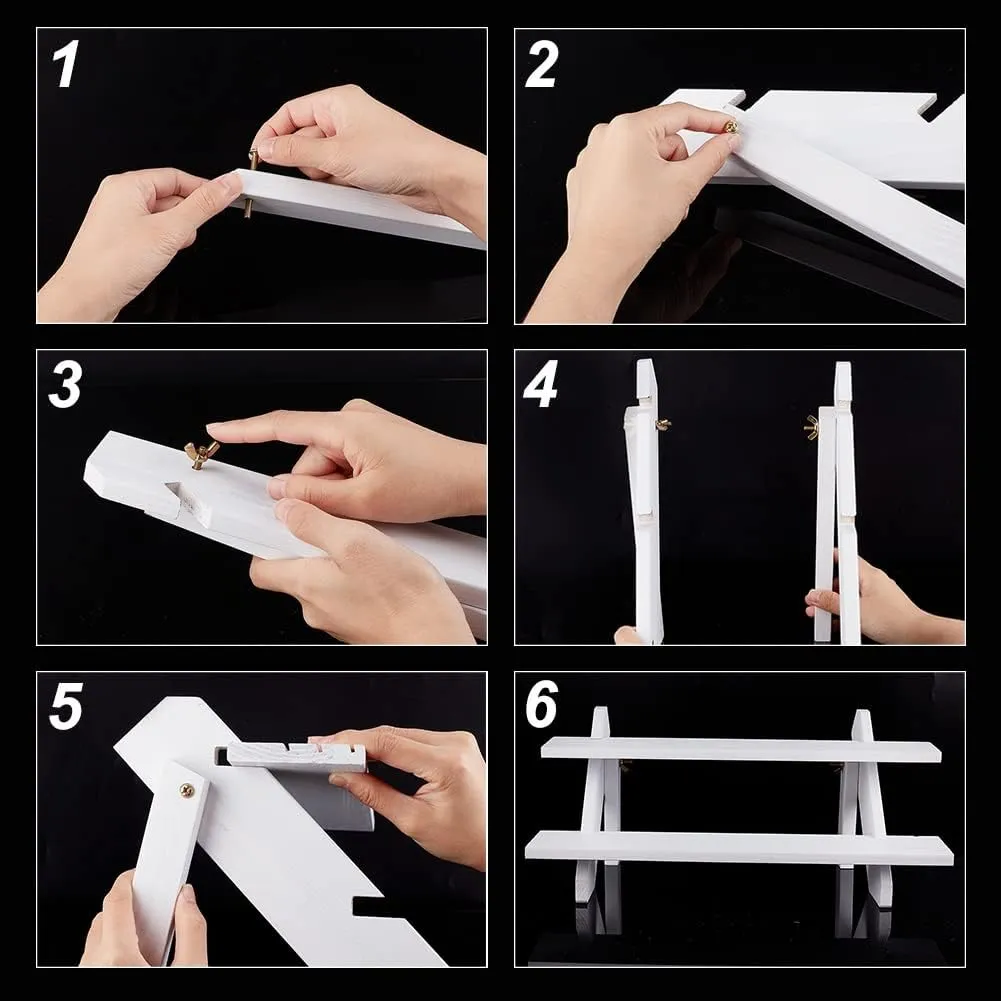 1

2

3

4

5

6